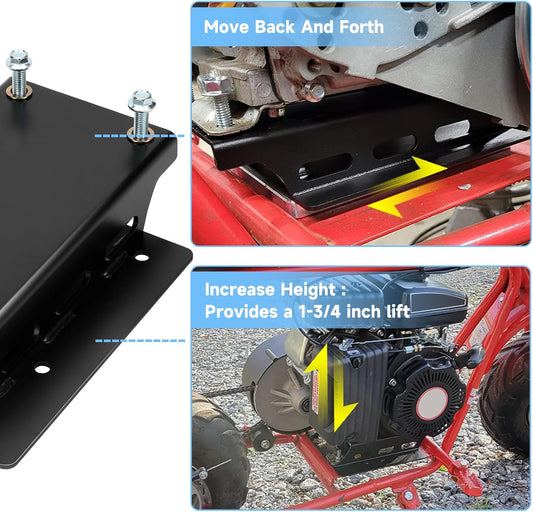 Move Back And Forth

Increase Height :
Provides a 1-3/4 inch lift