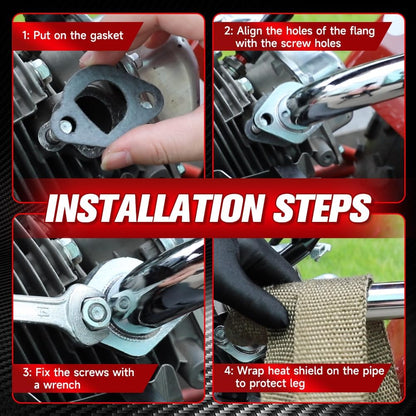 1: Put on the gasket

2: Align the holes of the flang with the screw holes

INSTALLATION STEPS

3: Fix the screws with a wrench

4: Wrap heat shield on the pipe to protect leg