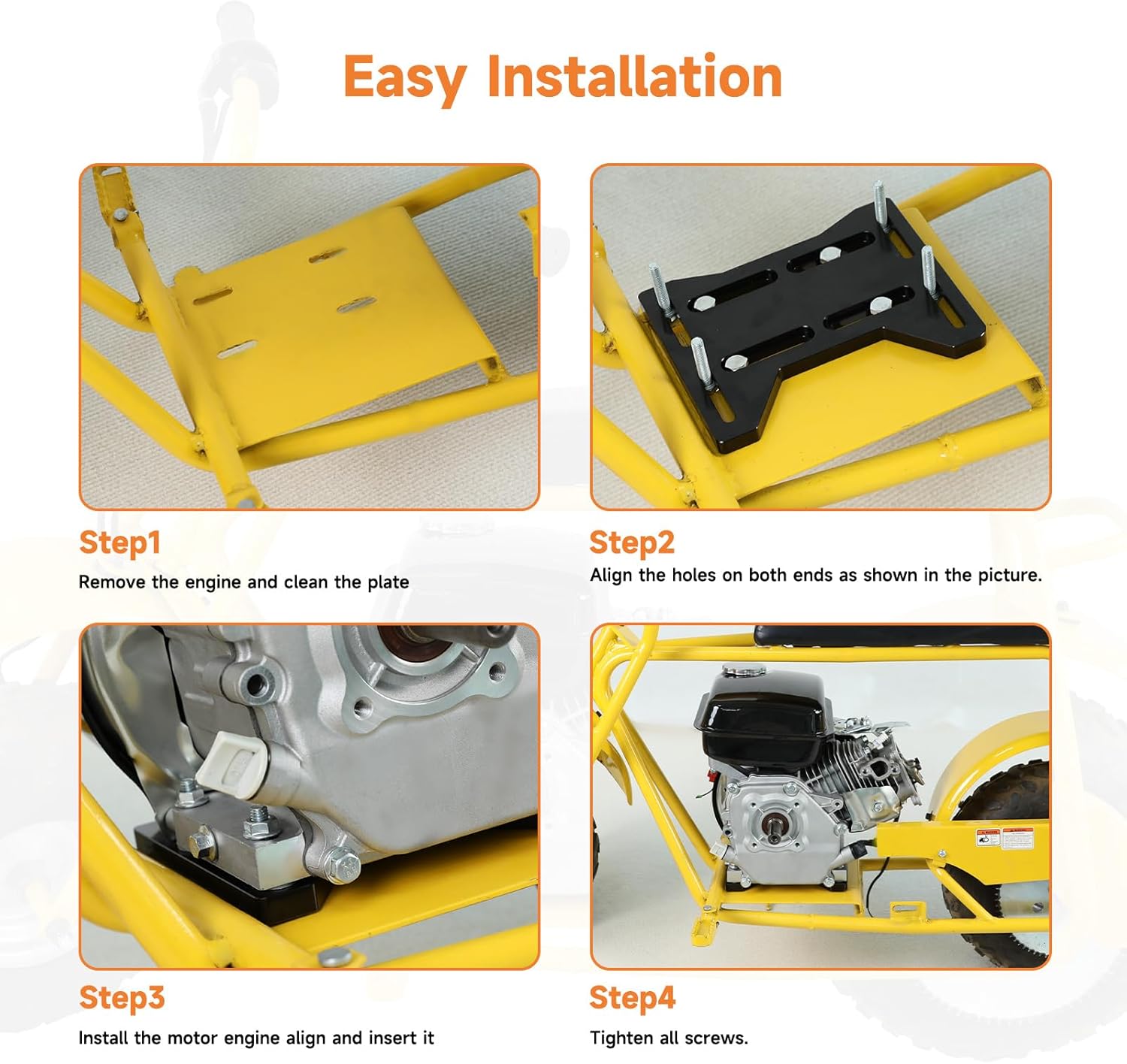 Easy Installation

Step1

Remove the engine and clean the plate

Step2

Align the holes on both ends as shown in the picture.

Step3

Install the motor engine align and insert it

Step4

Tighten all screws.