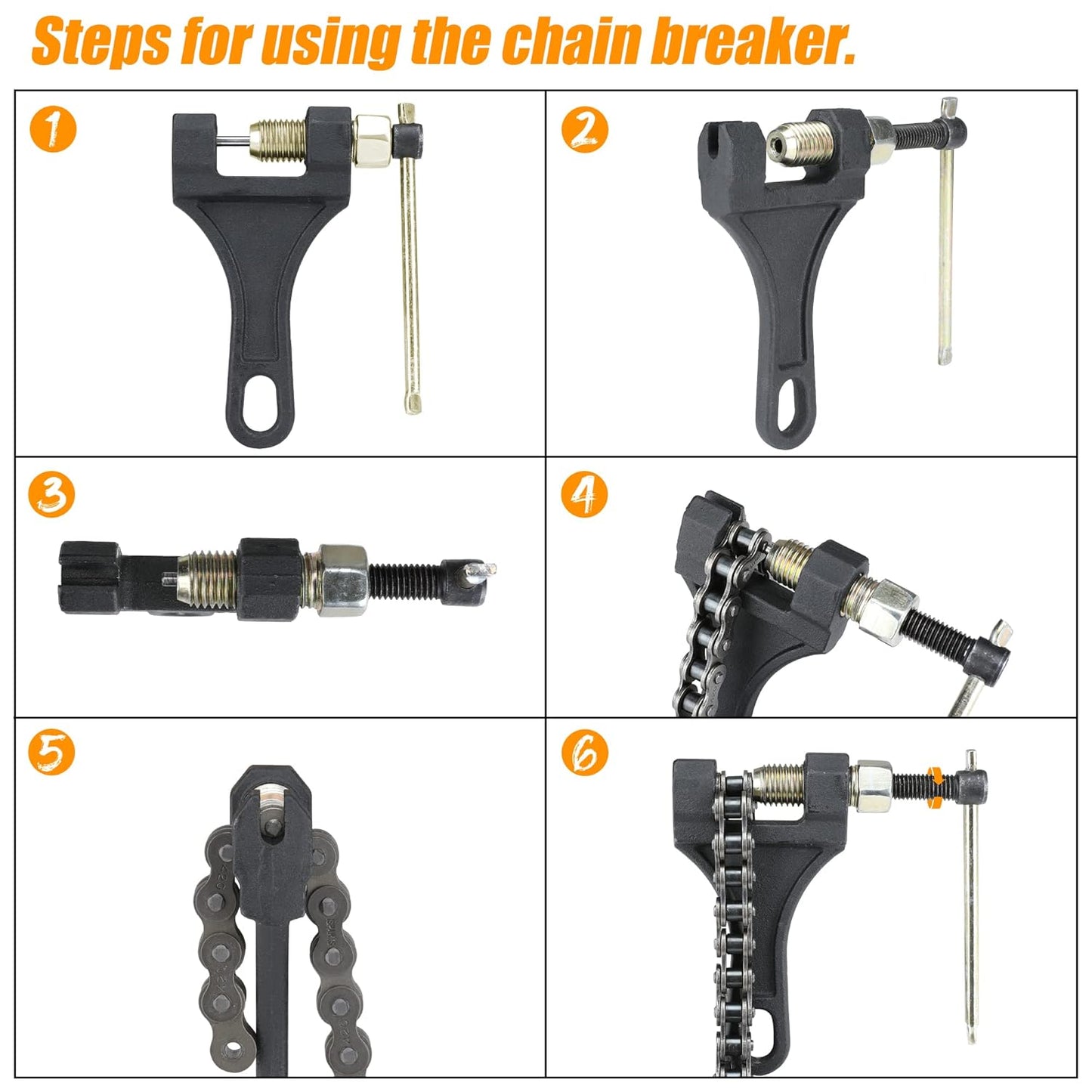 Steps for using the chain breaker.

1

2

3

4

5

6